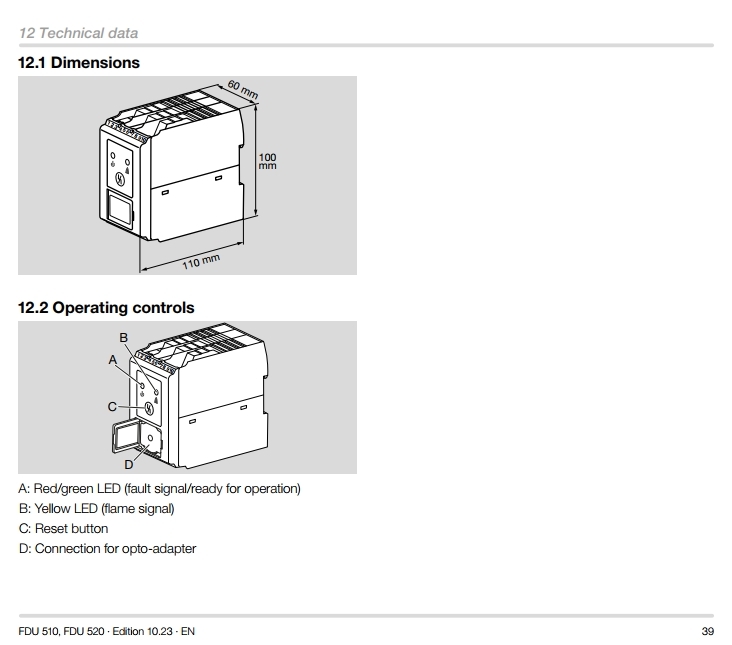 12 Technical data

12.1 Dimensions

60 mm

100 mm

110 mm

12.2 Operating controls

B

A

C

D

A: Red/green LED (fault signal/ready for operation)

B: Yellow LED (flame signal)

C: Reset button

D: Connection for opto-adapter

FDU 510, FDU 520 · Edition 10.23 · EN

39